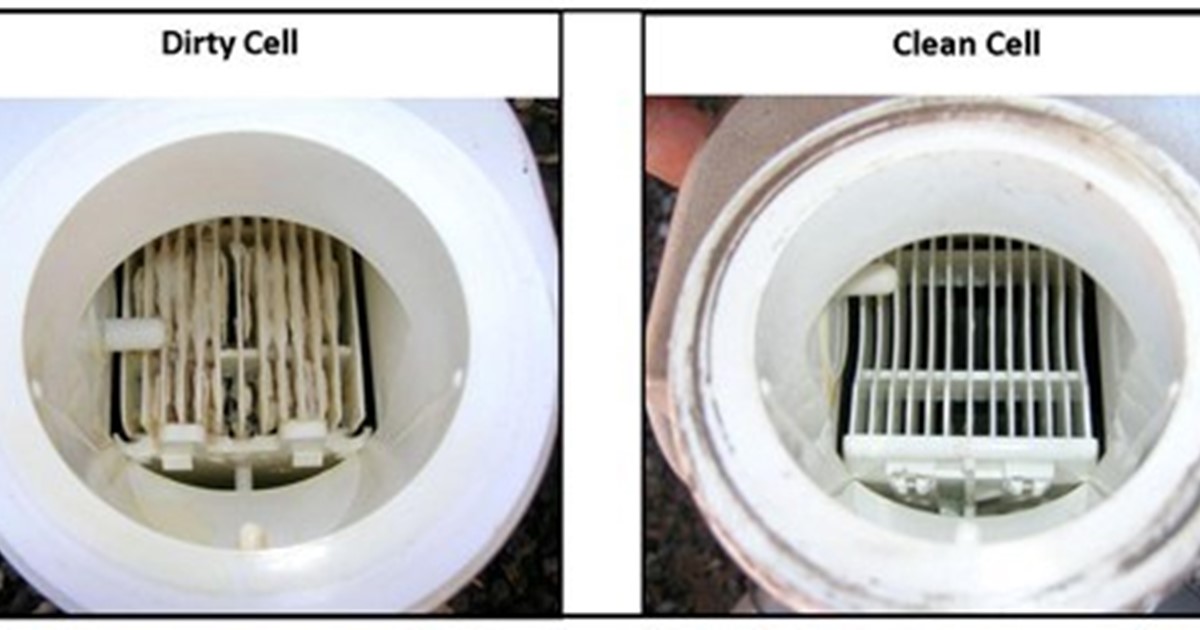 Dirty Cell

Clean Cell